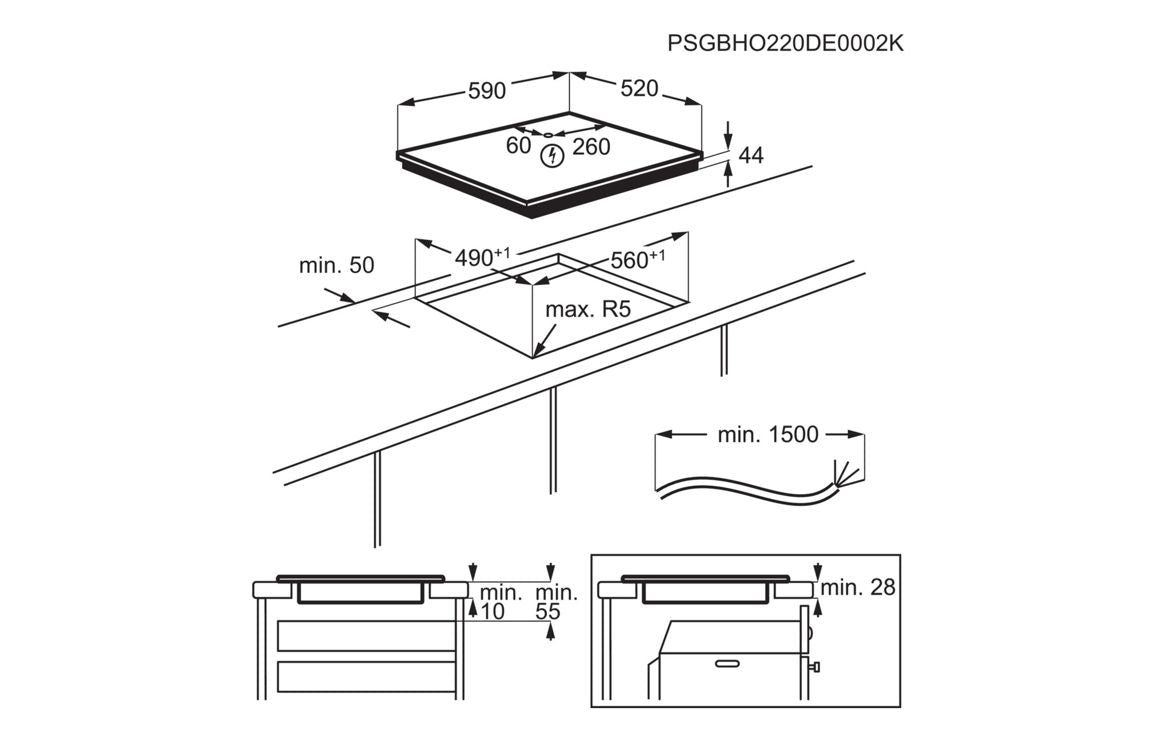 PSGBHO220DE0002K

590
520
60
260
44
min. 50
$490^{+1}$
$560^{+1}$
max. R5
min. 1500
min. 10
min. 55
min. 28