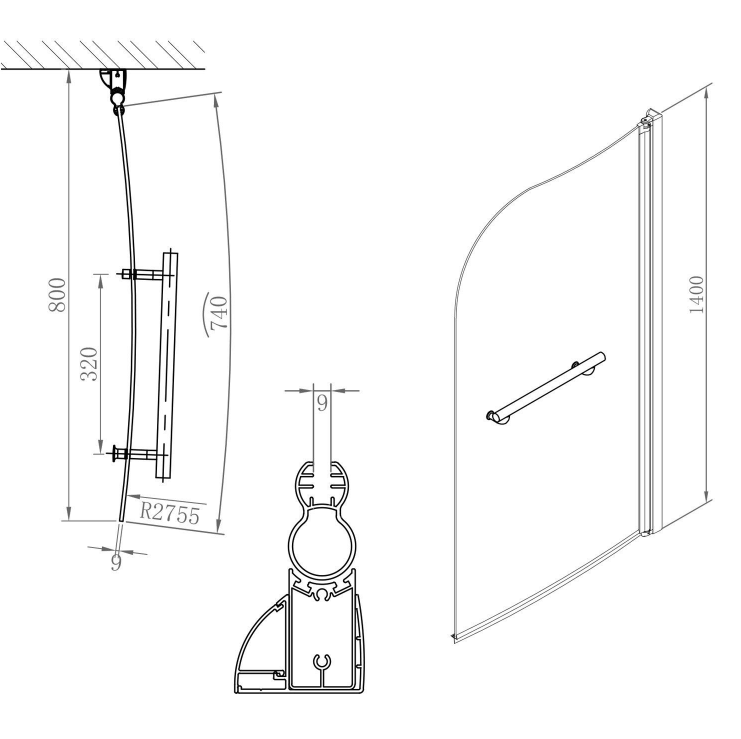 800
320
740
R2755
9
9
1400