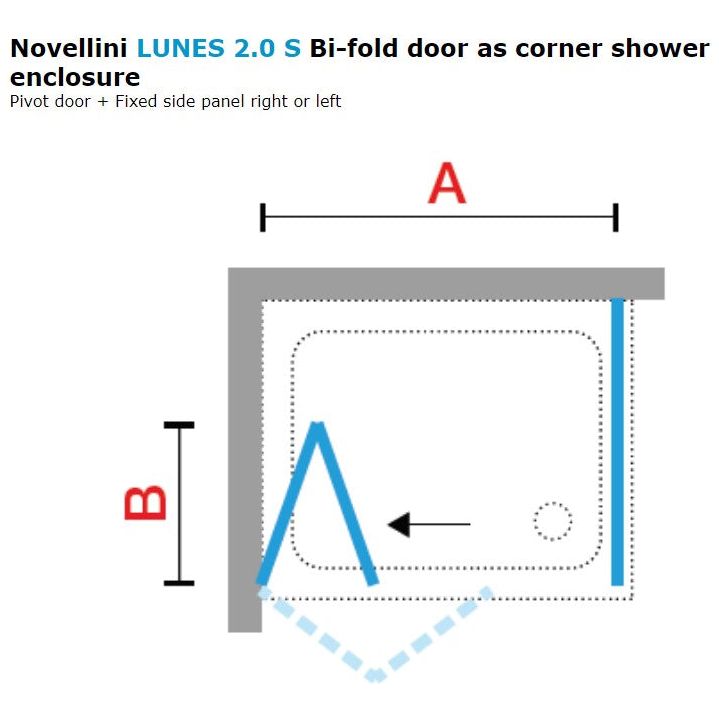 Novellini LUNES 2.0 S Bi-fold door as corner shower enclosure
Pivot door + Fixed side panel right or left

A

B