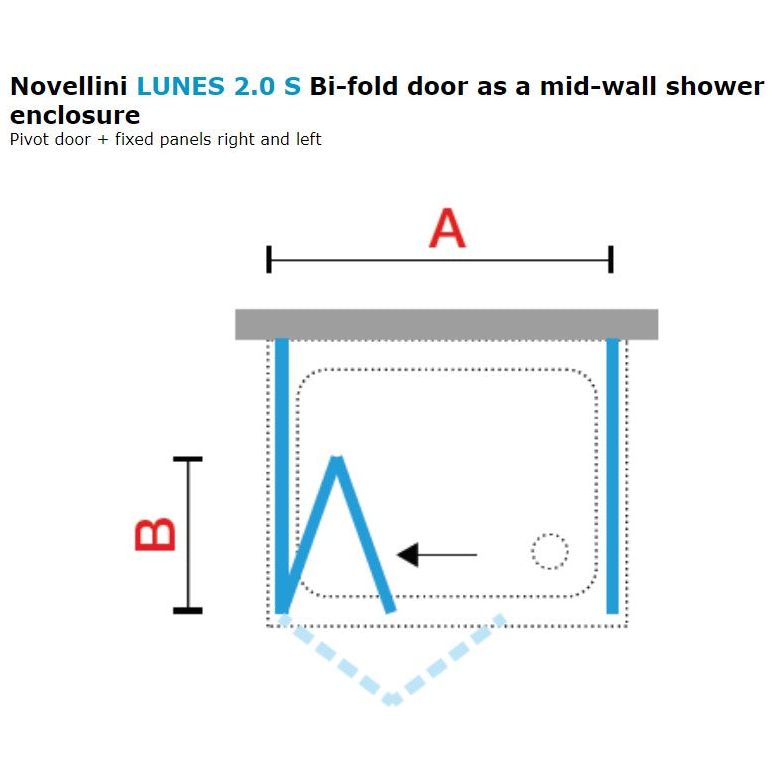 Novellini LUNES 2.0 S Bi-fold door as a mid-wall shower enclosure
Pivot door + fixed panels right and left

A

B