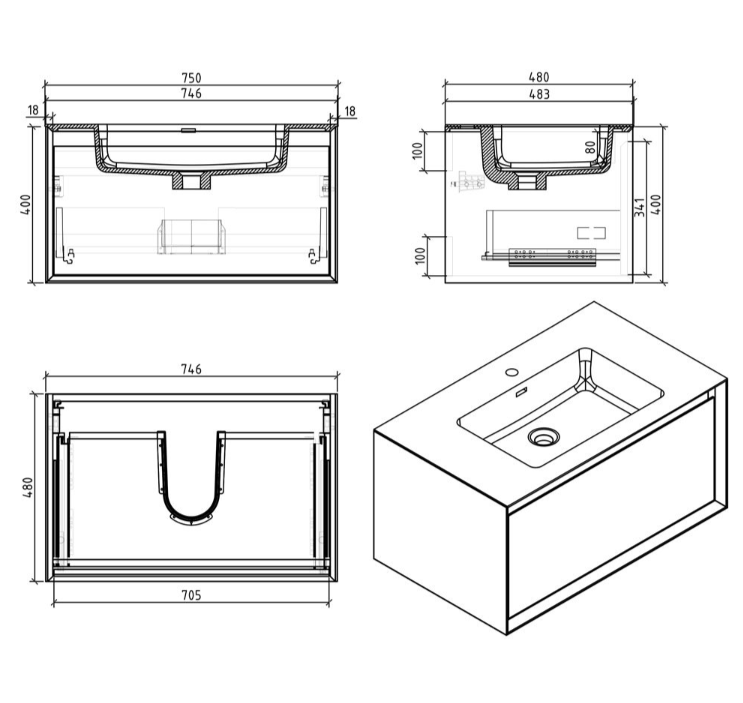 750
746
18
18
400

480
483
100
80
341
400
100

746
480
705