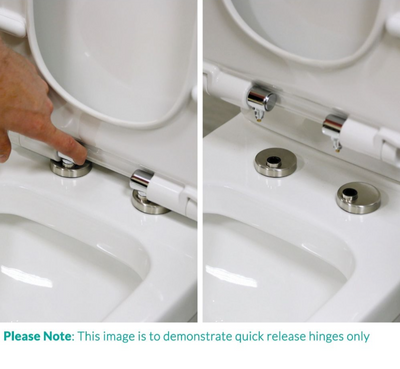 Please Note: This image is to demonstrate quick release hinges only