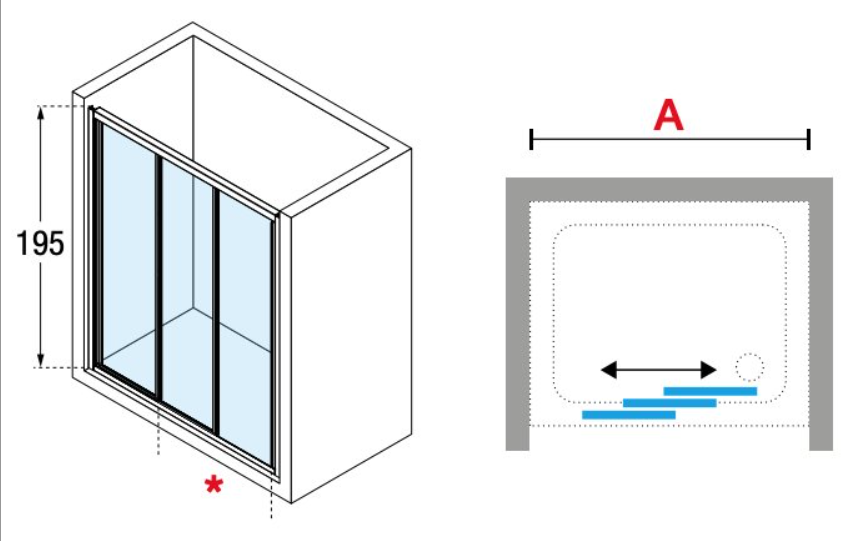 195
*
A