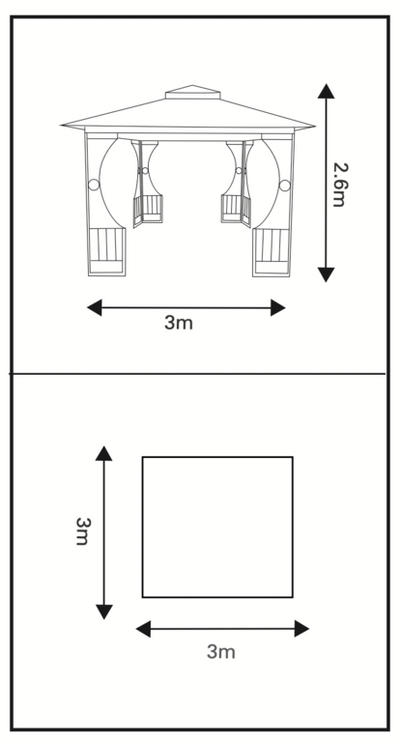 2.6m

3m

3m

3m